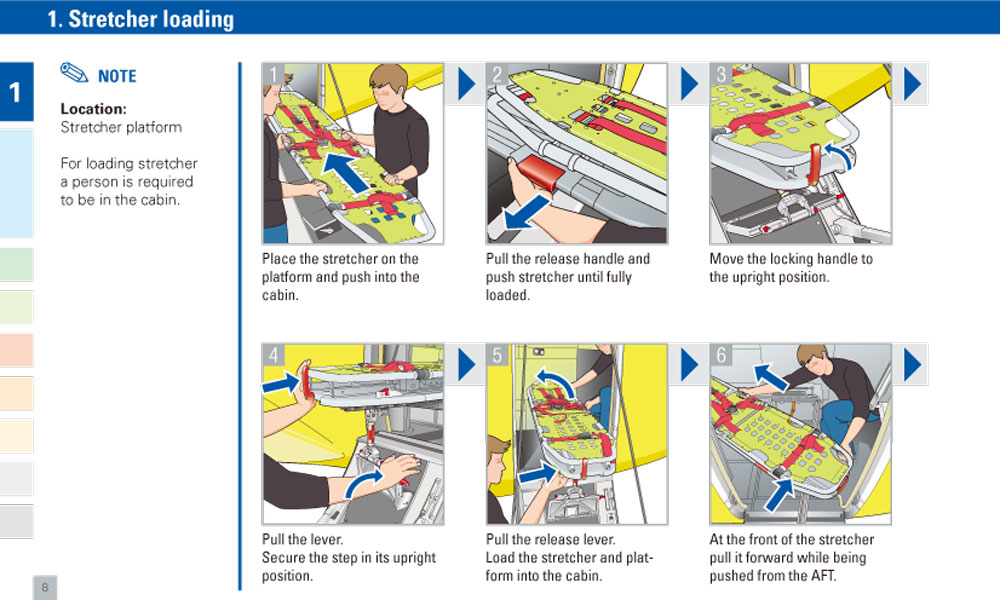 1. Stretcher loading

1

NOTE

Location:
Stretcher platform

For loading stretcher a person is required to be in the cabin.

1

Place the stretcher on the platform and push into the cabin.

2

Pull the release handle and push stretcher until fully loaded.

3

Move the locking handle to the upright position.

4

Pull the lever.
Secure the step in its upright position.

5

Pull the release lever.
Load the stretcher and platform into the cabin.

6

At the front of the stretcher pull it forward while being pushed from the AFT.

8